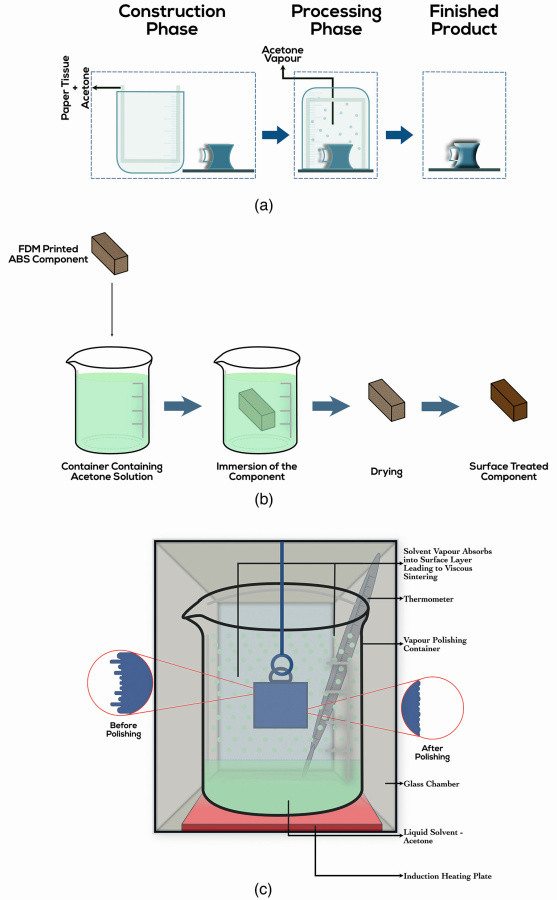 Construction Phase

Processing Phase

Finished Product

Paper Tissue + Acetone

Acetone Vapour

(a)

FDM Printed ABS Component

Container Containing Acetone Solution

Immersion of the Component

Drying

Surface Treated Component

(b)

Solvent Vapour Absorbs into Surface Layer Leading to Viscous Sintering

Thermometer

Vapour Polishing Container

Before Polishing

After Polishing

Glass Chamber

Liquid Solvent - Acetone

Induction Heating Plate

(c)